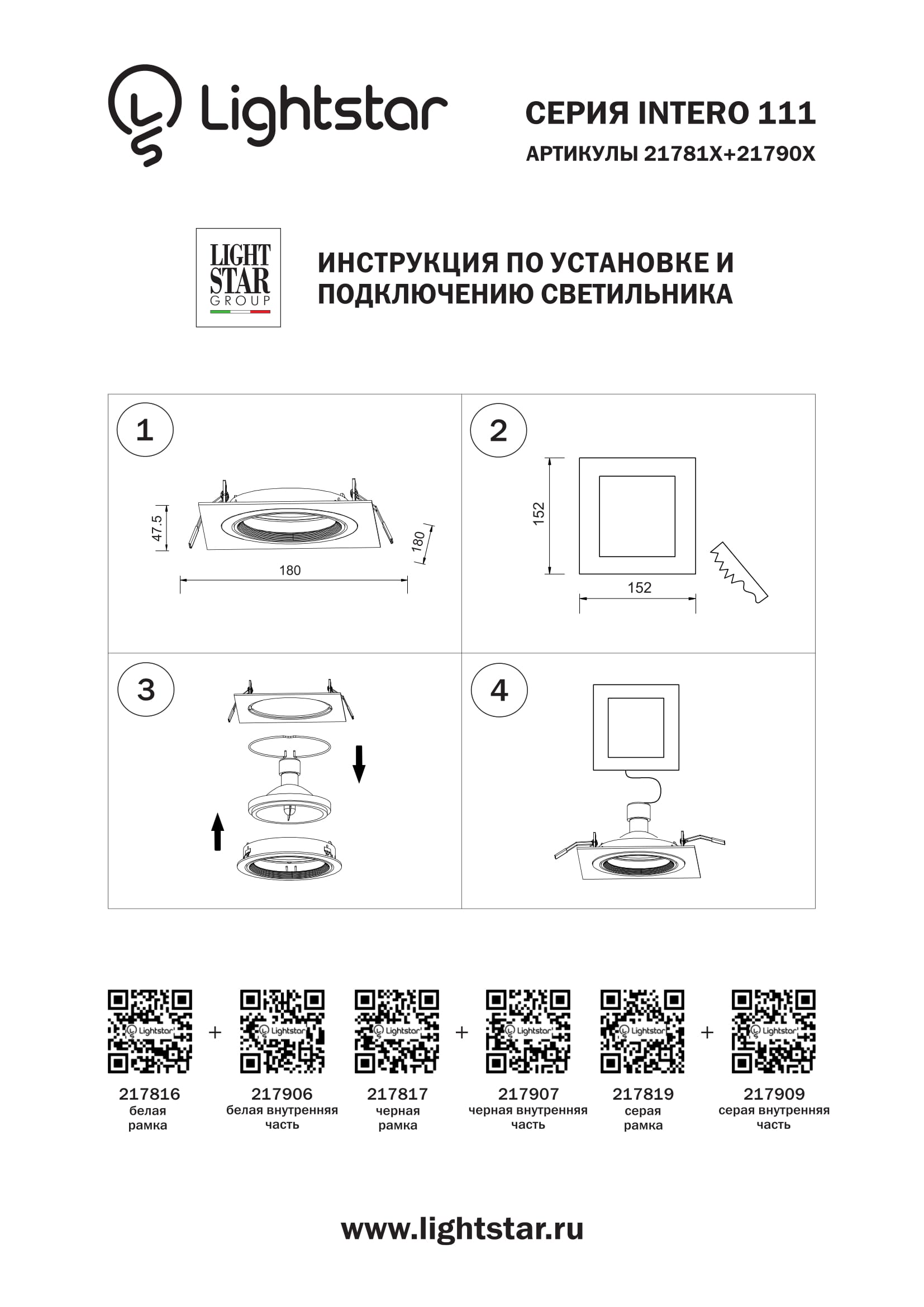 Lightstar

СЕРИЯ INTERO 111
АРТИКУЛЫ 21781X+21790X

LIGHT STAR GROUP

ИНСТРУКЦИЯ ПО УСТАНОВКЕ И ПОДКЛЮЧЕНИЮ СВЕТИЛЬНИКА

1
47.5
180
180

2
152
152

3

4

Lightstar + Lightstar Lightstar + Lightstar Lightstar + Lightstar

217816
белая рамка

217906
белая внутренняя часть

217817
черная рамка

217907
черная внутренняя часть

217819
серая рамка

217909
серая внутренняя часть

www.lightstar.ru