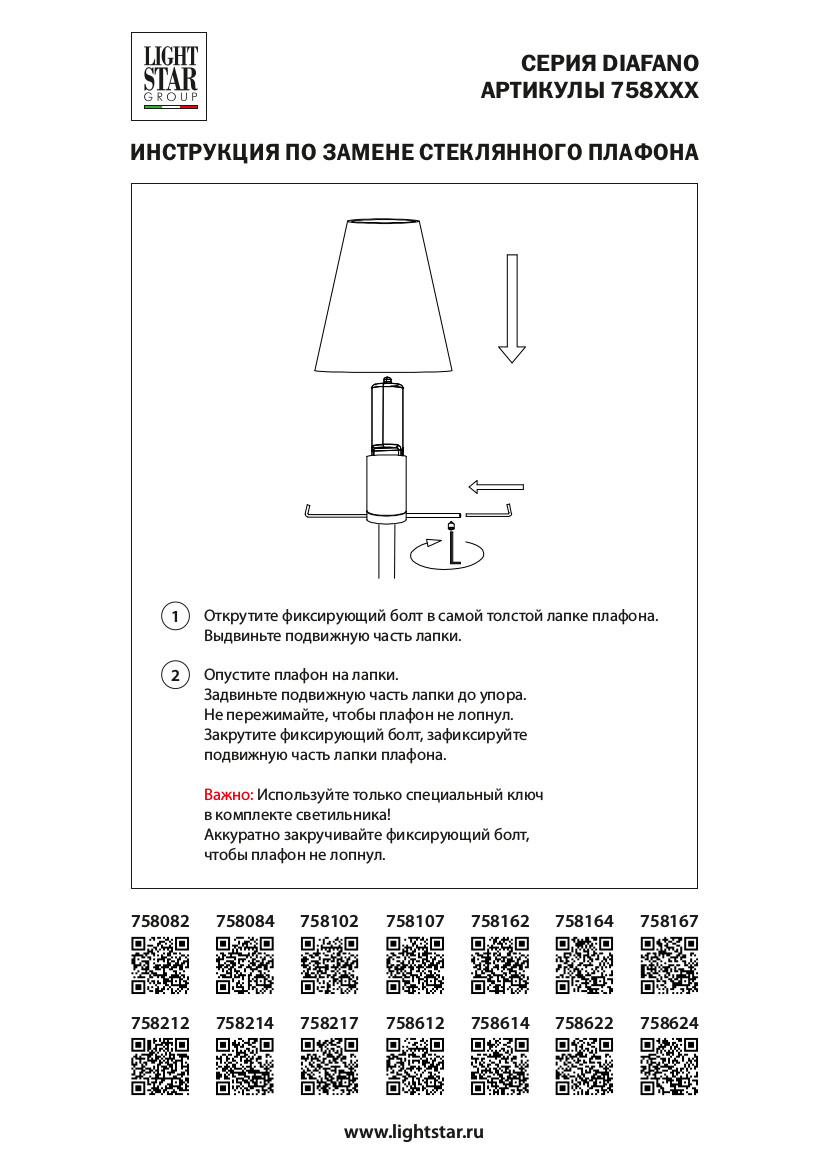 LIGHT STAR GROUP

СЕРИЯ DIAFANO
АРТИКУЛЫ 758XXX

ИНСТРУКЦИЯ ПО ЗАМЕНЕ СТЕКЛЯННОГО ПЛАФОНА

1 Открутите фиксирующий болт в самой толстой лапке плафона. Выдвиньте подвижную часть лапки.

2 Опустите плафон на лапки. Задвиньте подвижную часть лапки до упора. Не пережимайте, чтобы плафон не лопнул. Закрутите фиксирующий болт, зафиксируйте подвижную часть лапки плафона.

Важно: Используйте только специальный ключ в комплекте светильника! Аккуратно закручивайте фиксирующий болт, чтобы плафон не лопнул.

758082 758084 758102 758107 758162 758164 758167

758212 758214 758217 758612 758614 758622 758624

www.lightstar.ru