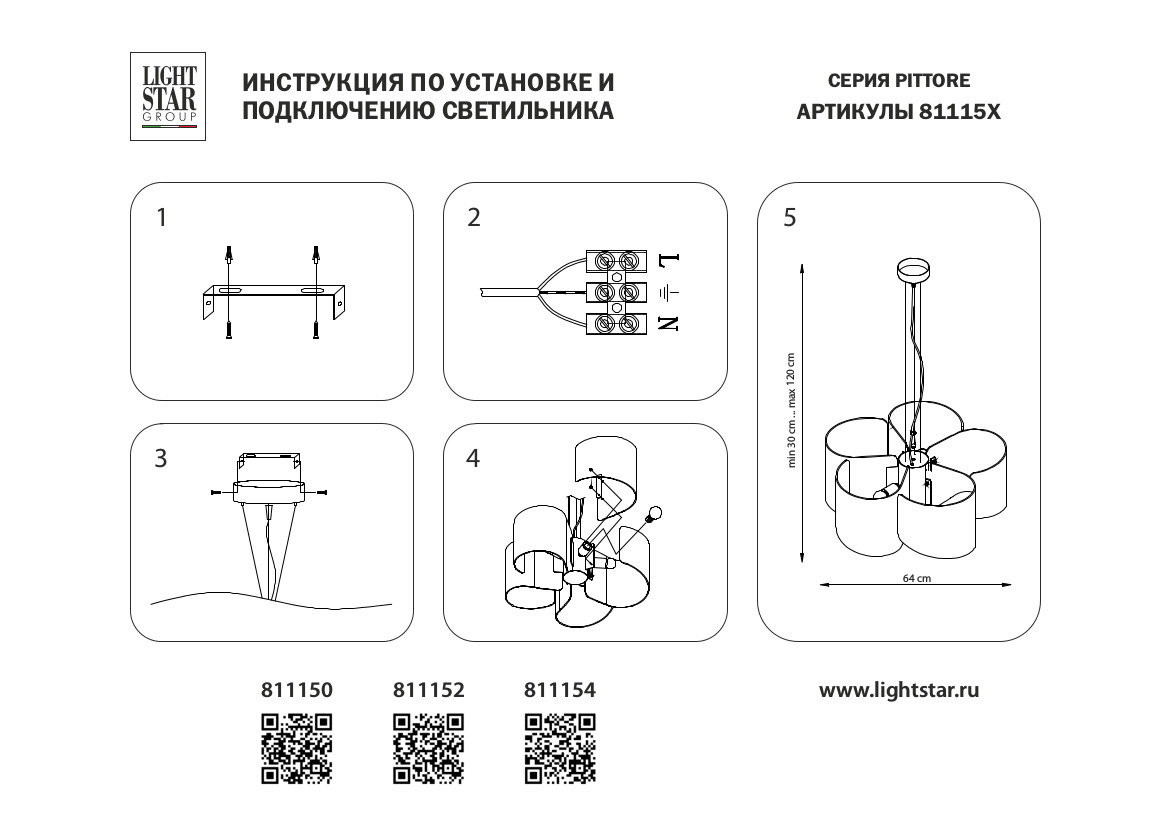 LIGHT STAR GROUP

ИНСТРУКЦИЯ ПО УСТАНОВКЕ И ПОДКЛЮЧЕНИЮ СВЕТИЛЬНИКА

СЕРИЯ PITTORE
АРТИКУЛЫ 81115X

1

2

L
N

3

4

5

min 30 cm ... max 120 cm

64 cm

811150

811152

811154

www.lightstar.ru