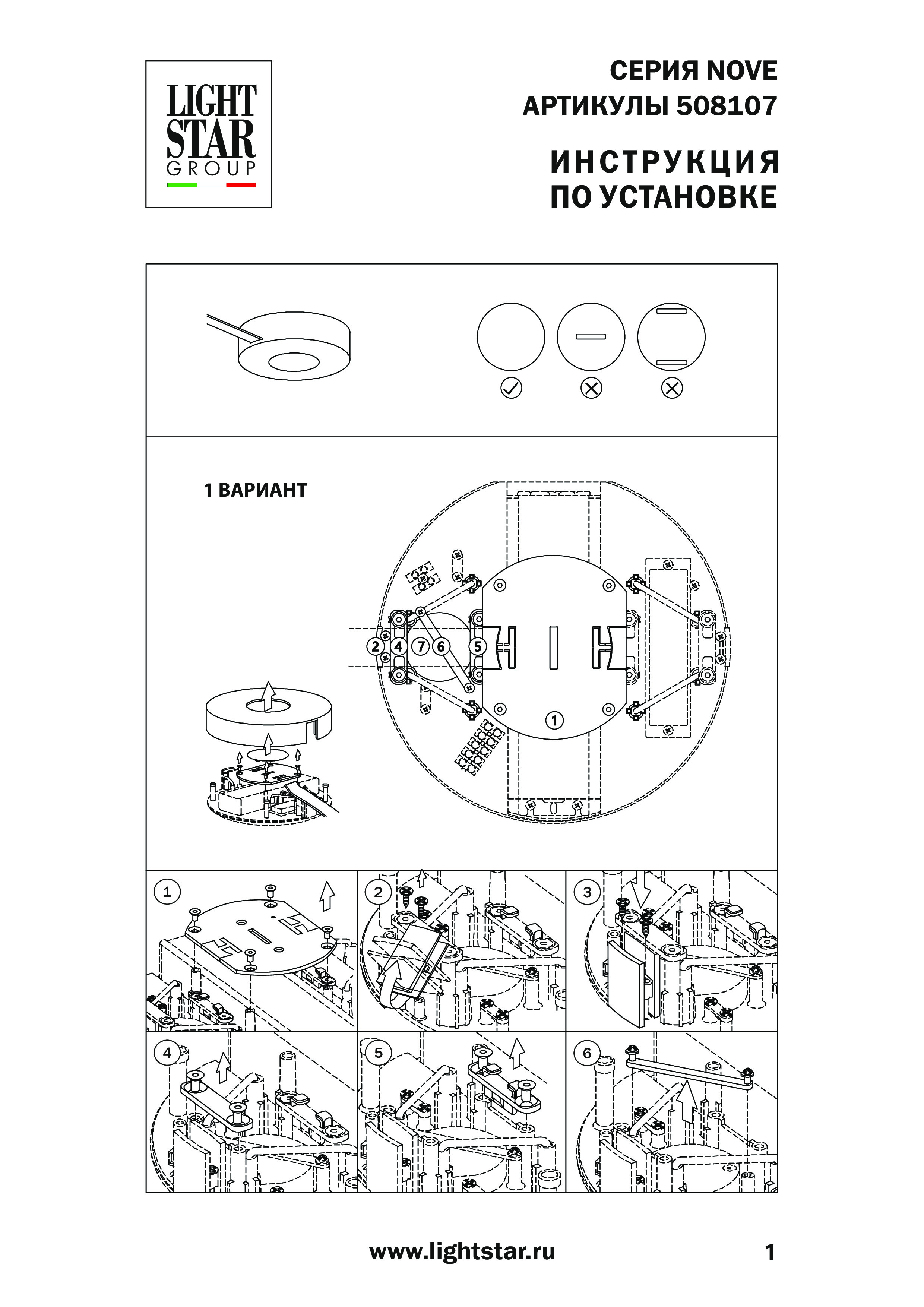 LIGHT STAR GROUP

СЕРИЯ NOVE
АРТИКУЛЫ 508107

ИНСТРУКЦИЯ
ПО УСТАНОВКЕ

1 ВАРИАНТ

2 4 7 6 5

1

1

2

3

4

5

6

www.lightstar.ru

1