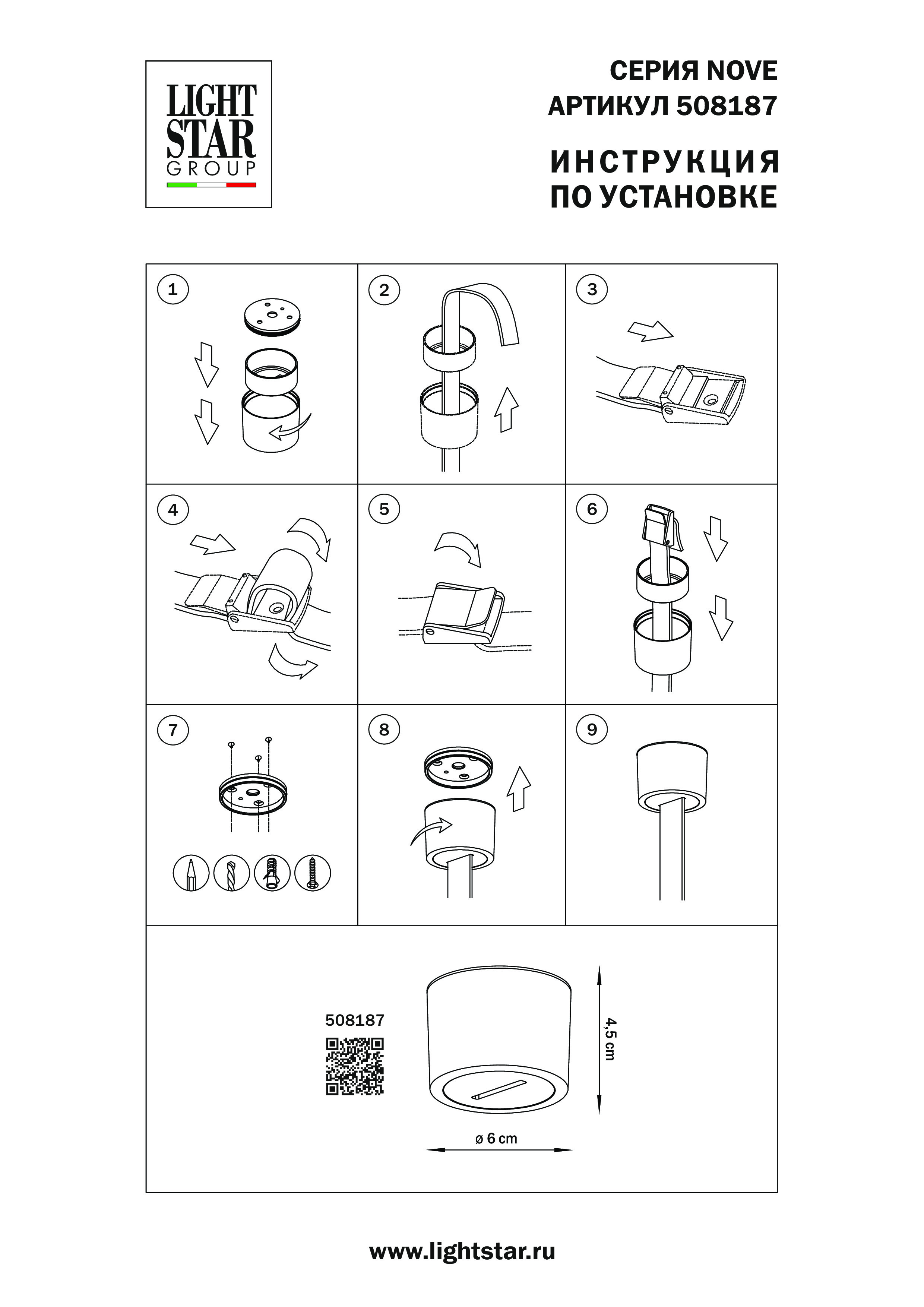 LIGHT STAR GROUP

СЕРИЯ NOVE
АРТИКУЛ 508187

ИНСТРУКЦИЯ
ПО УСТАНОВКЕ

1

2

3

4

5

6

7

8

9

508187

4,5 cm

ø 6 cm

www.lightstar.ru